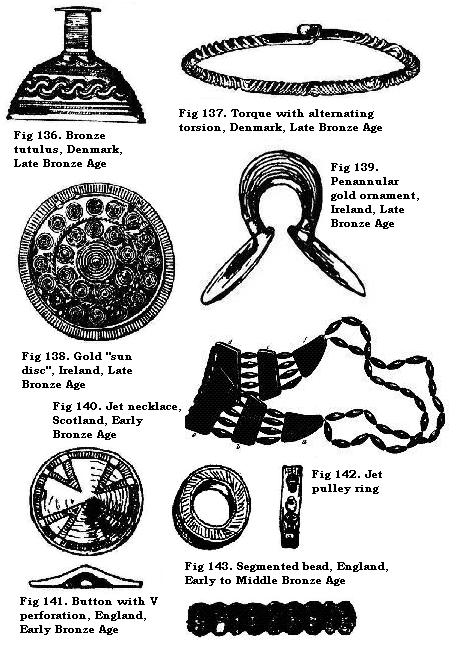 Fig 136. Bronze tutulus, Denmark, Late Bronze Age

Fig 137. Torque with alternating torsion, Denmark, Late Bronze Age

Fig 139. Penannular gold ornament, Ireland, Late Bronze Age

Fig 138. Gold "sun disc", Ireland, Late Bronze Age

Fig 140. Jet necklace, Scotland, Early Bronze Age

Fig 142. Jet pulley ring

Fig 143. Segmented bead, England, Early to Middle Bronze Age

Fig 141. Button with V perforation, England, Early Bronze Age