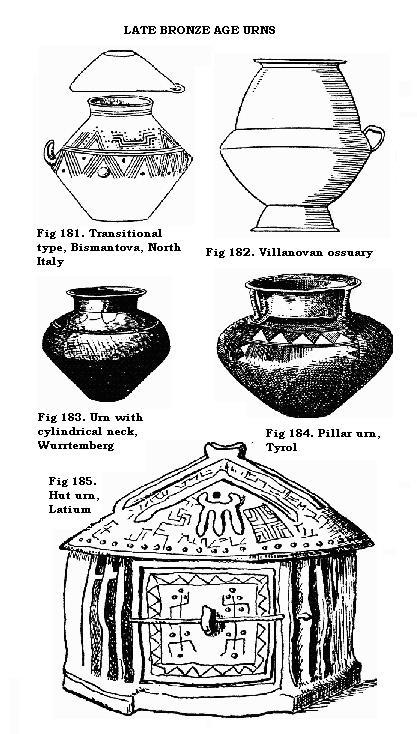 LATE BRONZE AGE URNS

Fig 181. Transitional type, Bismantova, North Italy

Fig 182. Villanovan ossuary

Fig 183. Urn with cylindrical neck, Wurrtemberg

Fig 184. Pillar urn, Tyrol

Fig 185. Hut urn, Latium